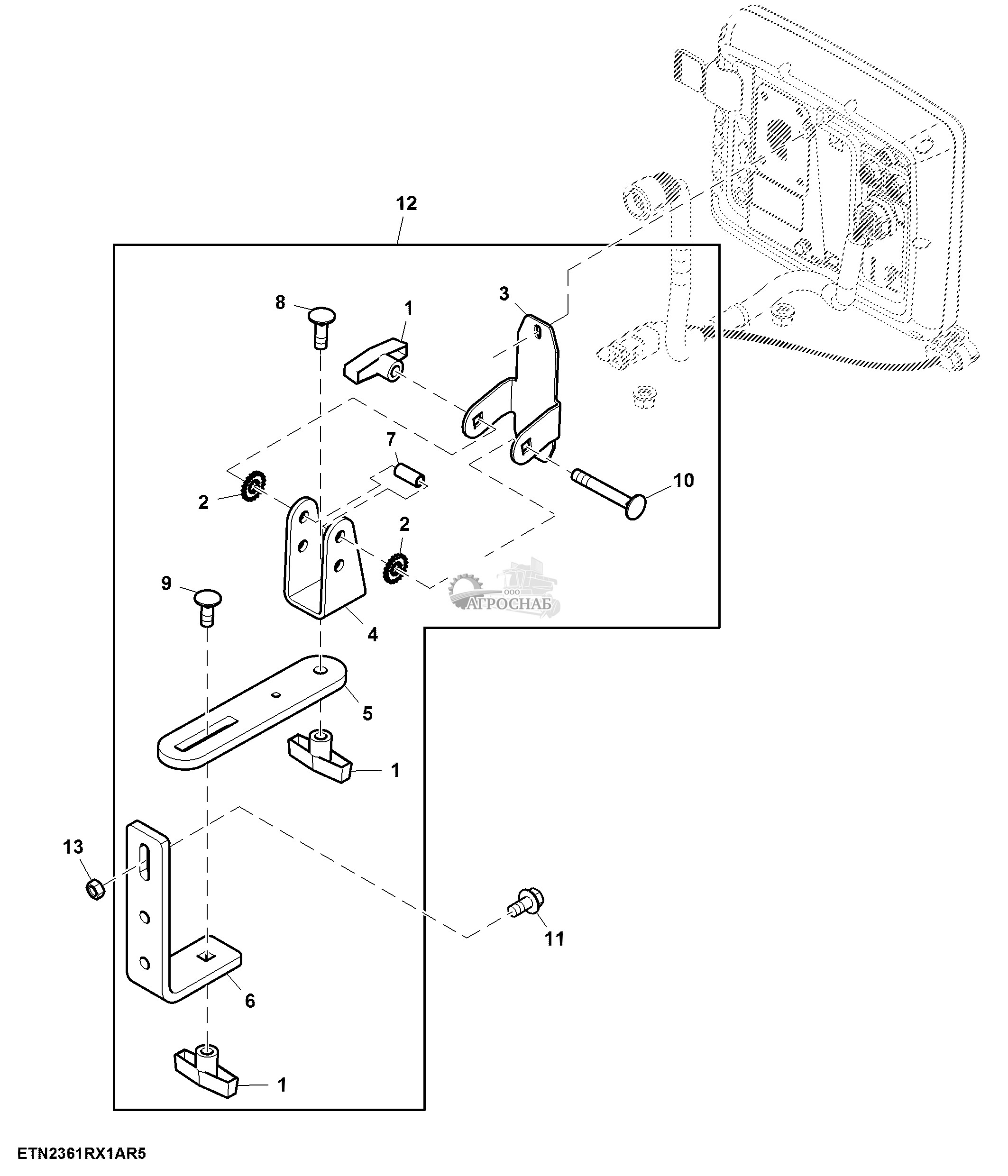 12

8

1

3

7

2

10

2

9

ООО
АГРОСНАБ

4

5

1

13

11

6

1

ETN2361RX1AR5